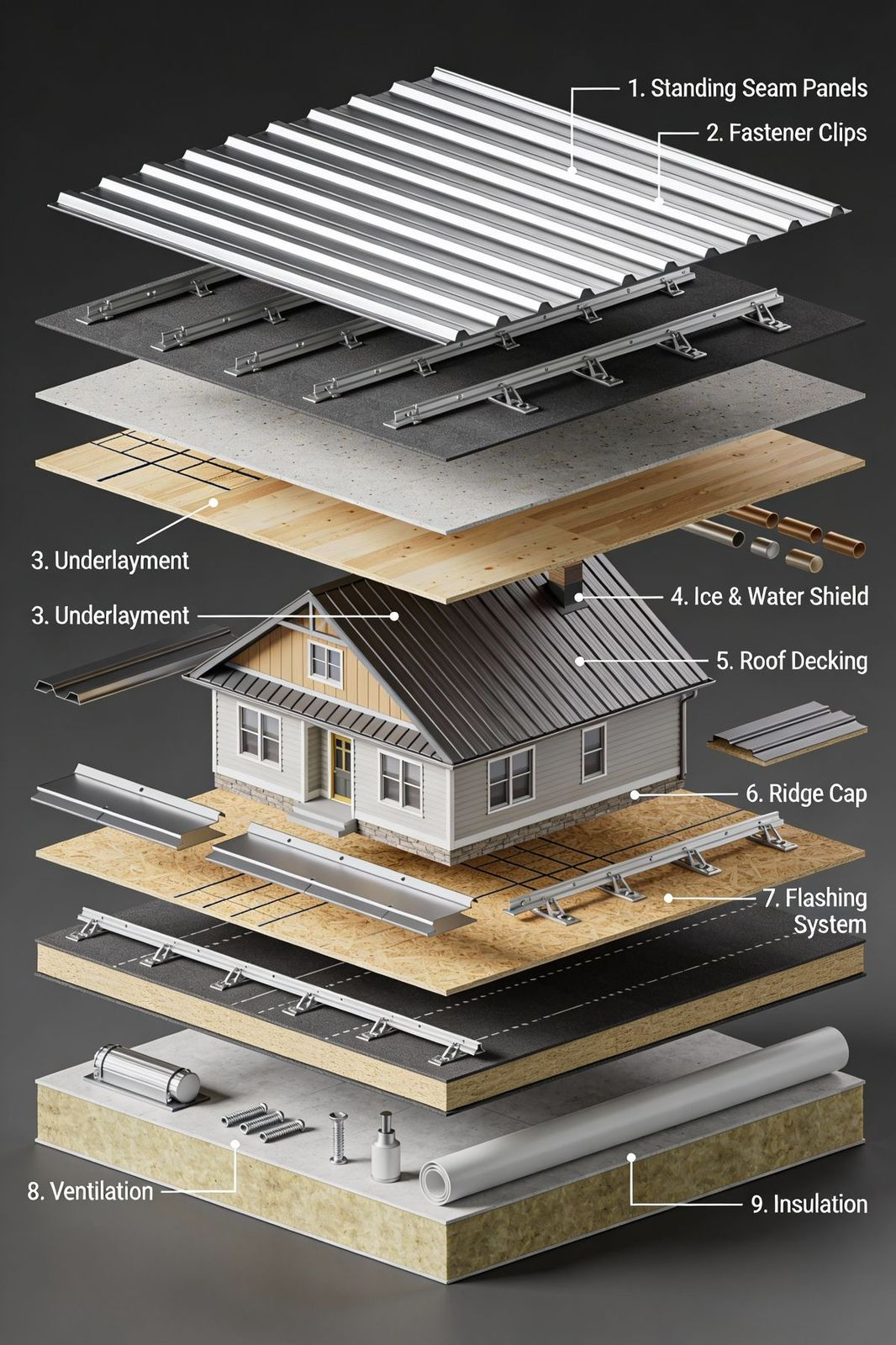 1. Standing Seam Panels
2. Fastener Clips
3. Underlayment
3. Underlayment
4. Ice & Water Shield
5. Roof Decking
6. Ridge Cap
7. Flashing System
8. Ventilation
9. Insulation